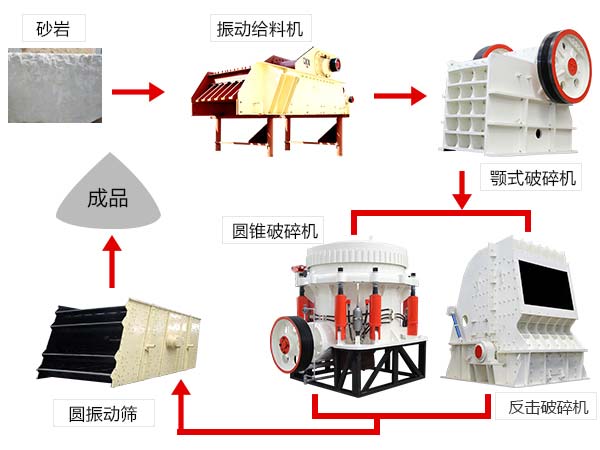 砂岩

振动给料机

颚式破碎机

圆锥破碎机

反击破碎机

圆振动筛

成品